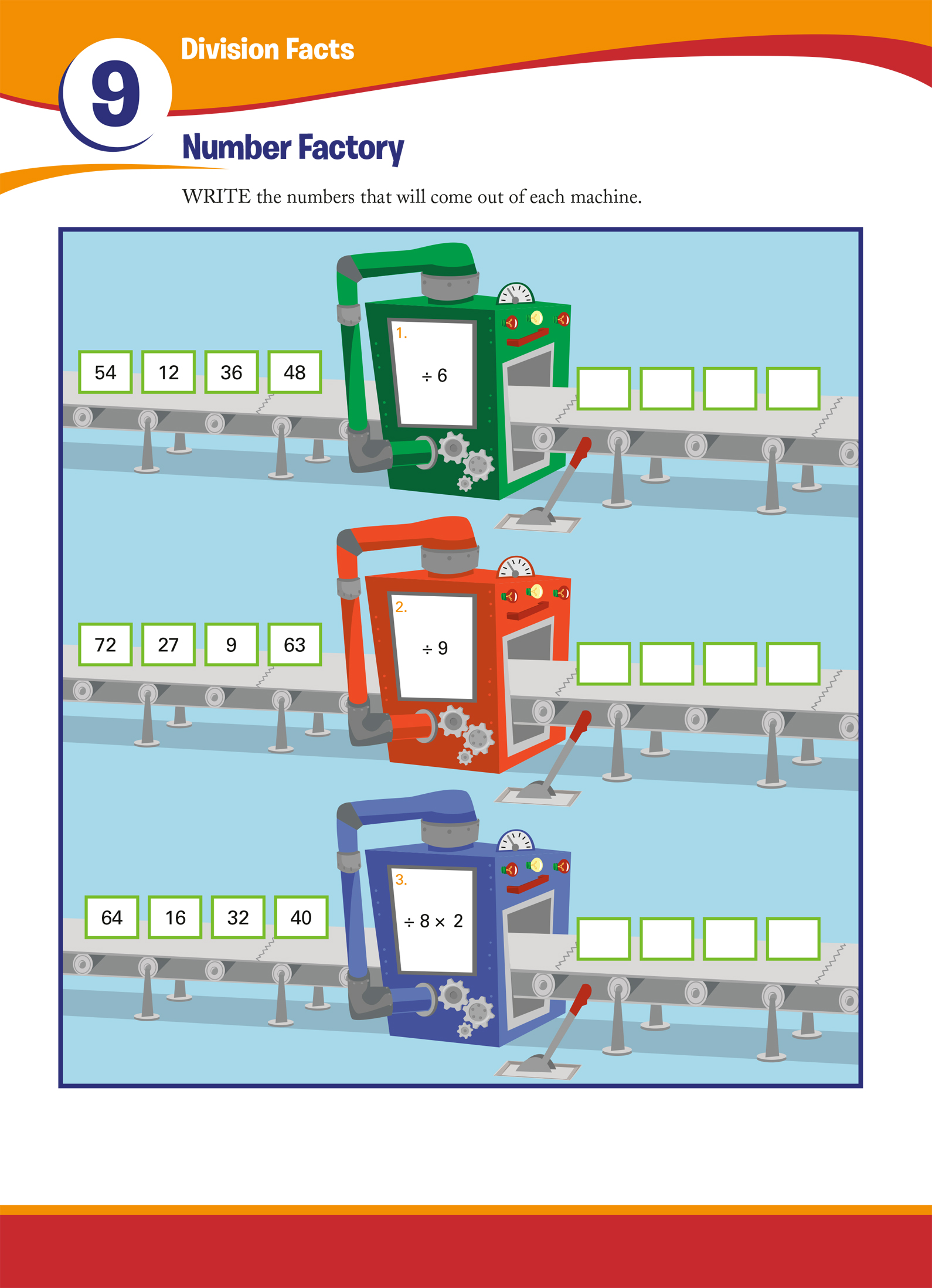 9

Division Facts

Number Factory

WRITE the numbers that will come out of each machine.

54 12 36 48

1.

$\div 6$

72 27 9 63

2.

$\div 9$

64 16 32 40

3.

$\div 8 \times 2$